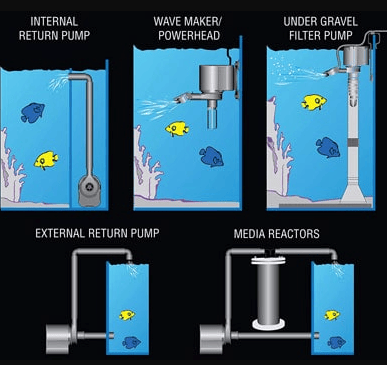 INTERNAL RETURN PUMP

WAVE MAKER/ POWERHEAD

UNDER GRAVEL FILTER PUMP

EXTERNAL RETURN PUMP

MEDIA REACTORS